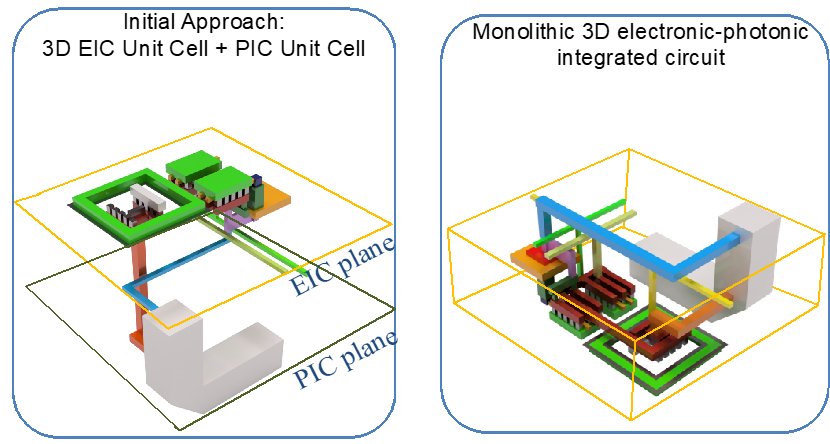 Initial Approach:
3D EIC Unit Cell + PIC Unit Cell

EIC plane

PIC plane

Monolithic 3D electronic-photonic integrated circuit